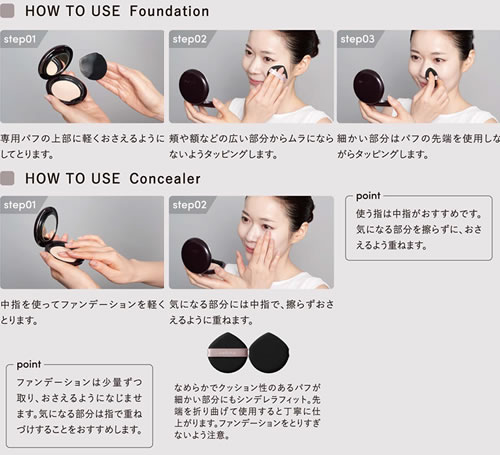 HOW TO USE Foundation

step01

専用パフの上部に軽くおさえるようにしてとります。

step02

頬や額などの広い部分からムラにならないようタッピングします。

step03

細かい部分はパフの先端を使用しながらタッピングします。

HOW TO USE Concealer

step01

中指を使ってファンデーションを軽くとります。

step02

気になる部分には中指で、擦らずおさえるように重ねます。

point

使う指は中指がおすすめです。気になる部分を擦らずに、おさえるよう重ねます。

point

ファンデーションは少量ずつ取り、おさえるようになじませます。気になる部分は指で重ねづけすることをおすすめします。

なめらかでクッション性のあるパフが細かい部分にもシンデレラフィット。先端を折り曲げて使用すると丁寧に仕上がります。ファンデーションをとりすぎないよう注意。